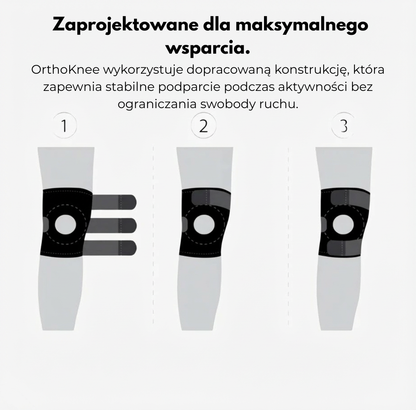 Zaprojektowane dla maksymalnego wsparcia.

OrthoKnee wykorzystuje dopracowaną konstrukcję, która zapewnia stabilne podparcie podczas aktywności bez ograniczania swobody ruchu.

1

2

3