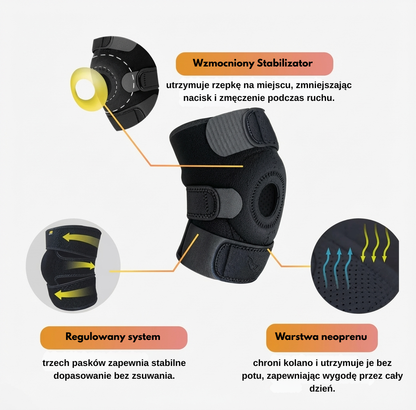 Wzmocniony Stabilizator

utrzymuje rzepkę na miejscu, zmniejszając nacisk i zmęczenie podczas ruchu.

Regulowany system

trzech pasków zapewnia stabilne dopasowanie bez zsuwania.

Warstwa neoprenu

chroni kolano i utrzymuje je bez potu, zapewniając wygodę przez cały dzień.